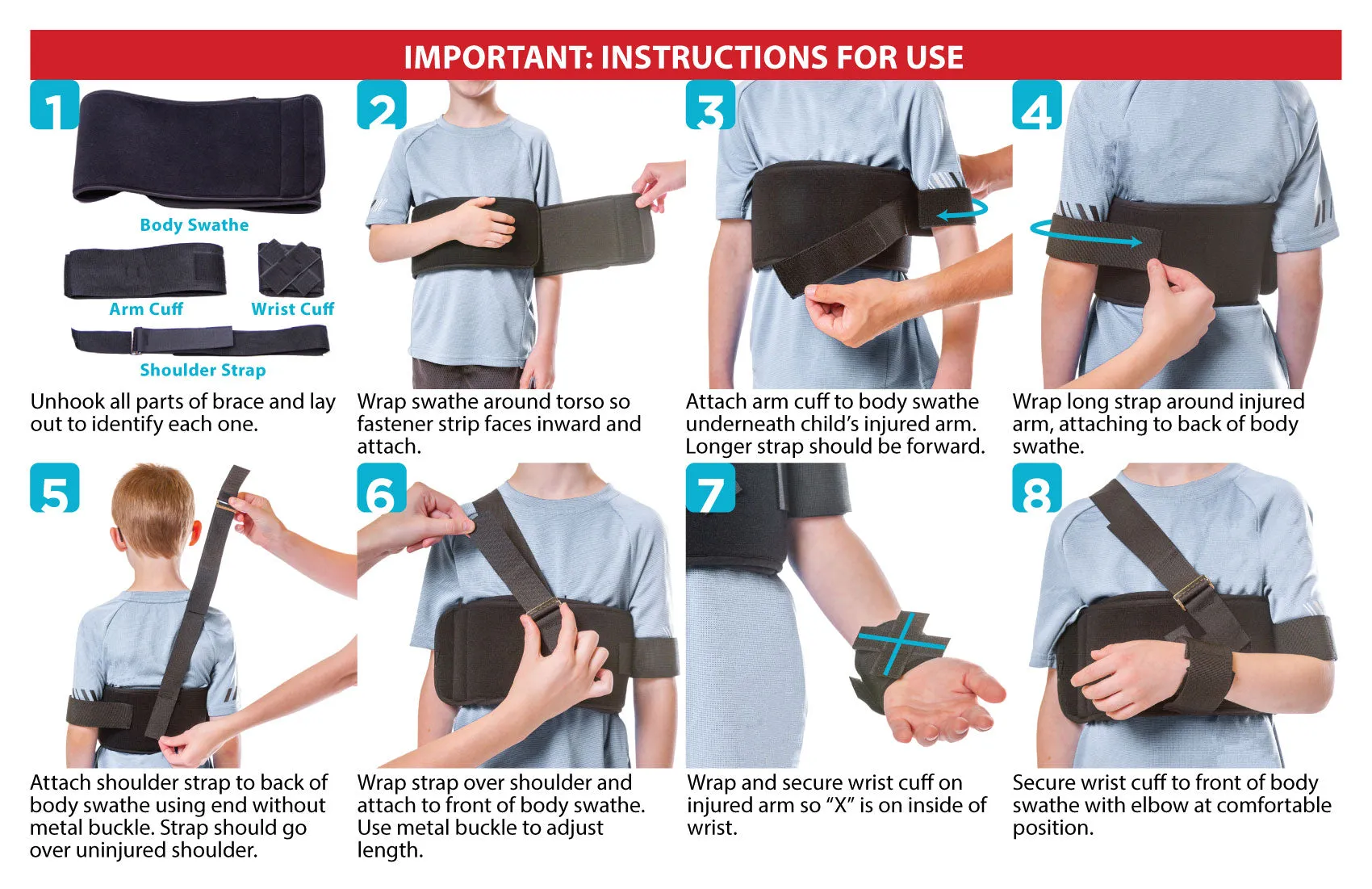 IMPORTANT: INSTRUCTIONS FOR USE

1

Body Swathe

Arm Cuff

Wrist Cuff

Shoulder Strap

Unhook all parts of brace and lay out to identify each one.

2

Wrap swathe around torso so fastener strip faces inward and attach.

3

Attach arm cuff to body swathe underneath child's injured arm. Longer strap should be forward.

4

Wrap long strap around injured arm, attaching to back of body swathe.

5

Attach shoulder strap to back of body swathe using end without metal buckle. Strap should go over uninjured shoulder.

6

Wrap strap over shoulder and attach to front of body swathe. Use metal buckle to adjust length.

7

Wrap and secure wrist cuff on injured arm so "X" is on inside of wrist.

8

Secure wrist cuff to front of body swathe with elbow at comfortable position.